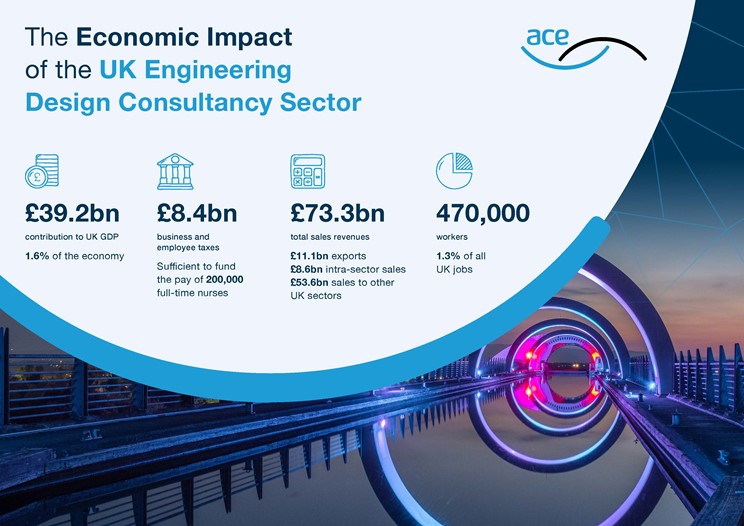 The Economic Impact of the UK Engineering Design Consultancy Sector

ace

£39.2bn
contribution to UK GDP
1.6% of the economy

£8.4bn
business and employee taxes
Sufficient to fund the pay of 200,000 full-time nurses

£73.3bn
total sales revenues
£11.1bn exports
£8.6bn intra-sector sales
£53.6bn sales to other UK sectors

470,000
workers
1.3% of all UK jobs